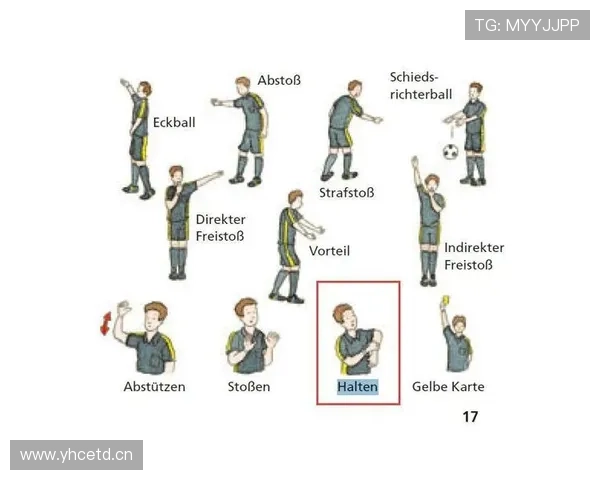 TG: MYYJJPP

Eckball

Abstoß

Strafstoß

Schiedsrichterball

Direkter Freistoß

Vorteil

Indirekter Freistoß

Abstützen

Stoßen

Halten

Gelbe Karte

17

www.yhcetd.cn